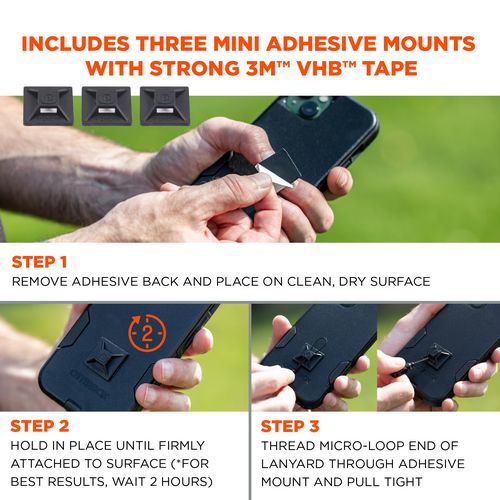 INCLUDES THREE MINI ADHESIVE MOUNTS WITH STRONG 3M™ VHB™ TAPE

STEP 1
REMOVE ADHESIVE BACK AND PLACE ON CLEAN, DRY SURFACE

2

OTTERBOX

STEP 2
HOLD IN PLACE UNTIL FIRMLY ATTACHED TO SURFACE (*FOR BEST RESULTS, WAIT 2 HOURS)

STEP 3
THREAD MICRO-LOOP END OF LANYARD THROUGH ADHESIVE MOUNT AND PULL TIGHT