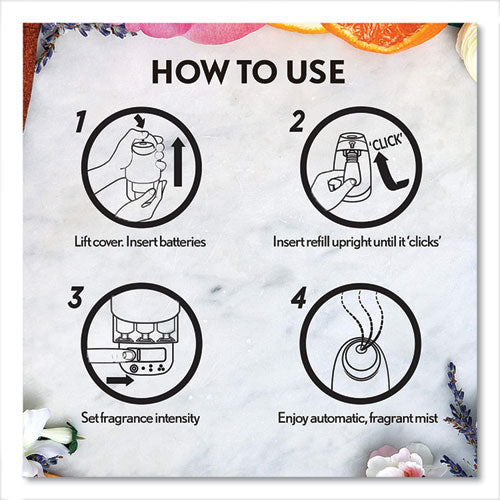 HOW TO USE

1

Lift cover. Insert batteries

2

'CLICK'

Insert refill upright until it 'clicks'

3

Set fragrance intensity

4

Enjoy automatic, fragrant mist