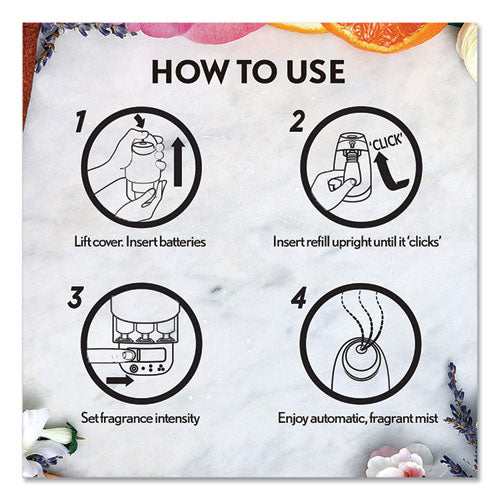 HOW TO USE

1

Lift cover. Insert batteries

2

'CLICK'

Insert refill upright until it 'clicks'

3

Set fragrance intensity

4

Enjoy automatic, fragrant mist